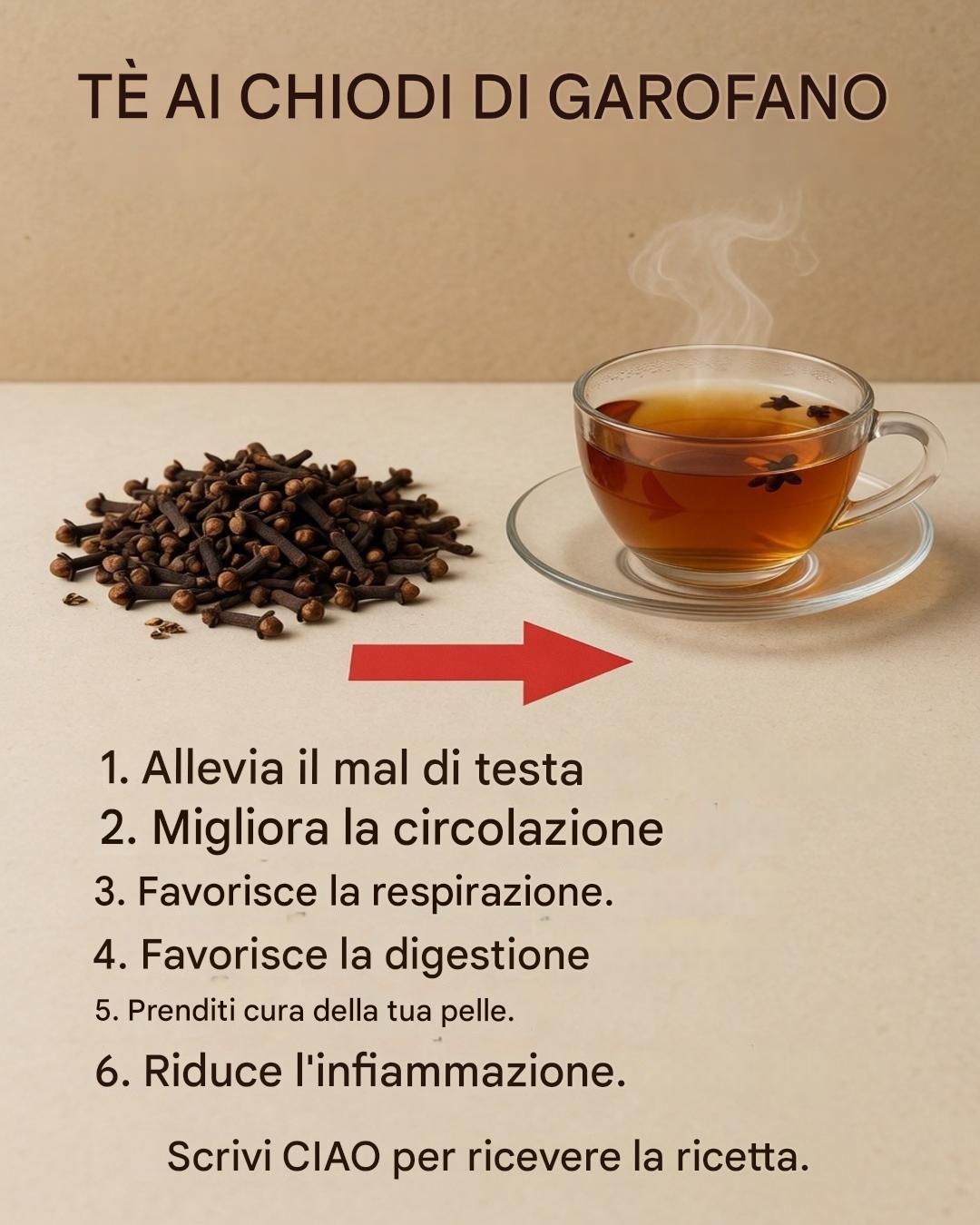 TÈ AI CHIODI DI GAROFANO

1. Allevia il mal di testa
2. Migliora la circolazione
3. Favorisce la respirazione.
4. Favorisce la digestione
5. Prenditi cura della tua pelle.
6. Riduce l'infiammazione.

Scrivi CIAO per ricevere la ricetta.