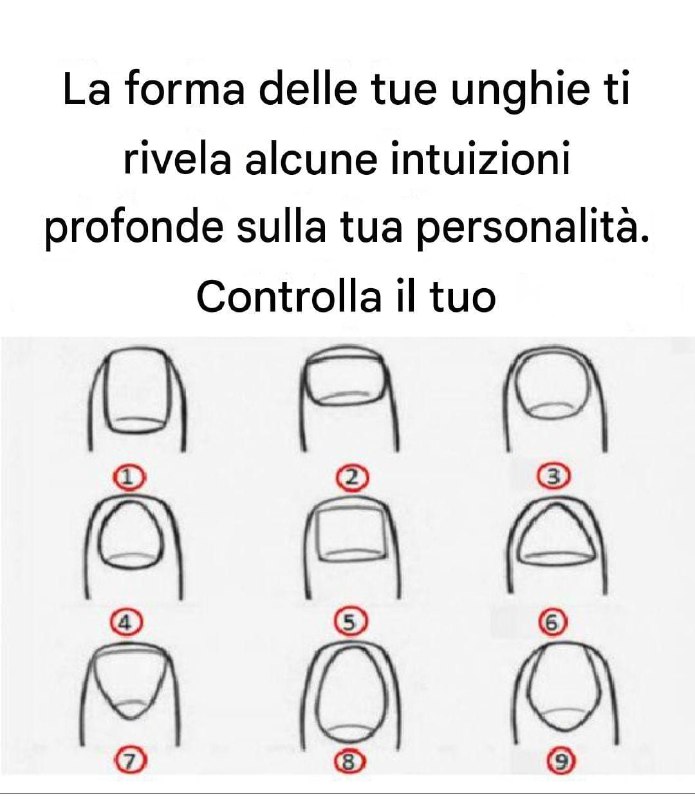 La forma delle tue unghie ti rivela alcune intuizioni profonde sulla tua personalità. Controlla il tuo

①
②
③
④
⑤
⑥
⑦
⑧
⑨